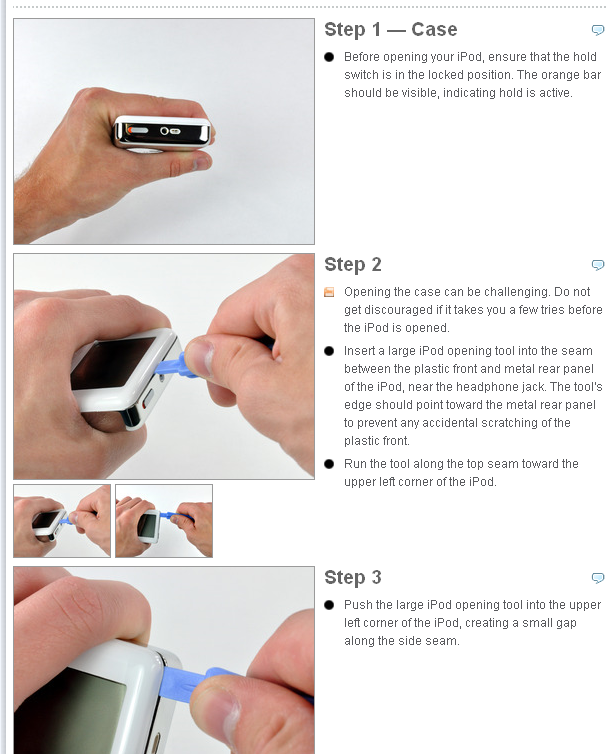 Step 1 — Case

Before opening your iPod, ensure that the hold switch is in the locked position. The orange bar should be visible, indicating hold is active.

Step 2

Opening the case can be challenging. Do not get discouraged if it takes you a few tries before the iPod is opened.

Insert a large iPod opening tool into the seam between the plastic front and metal rear panel of the iPod, near the headphone jack. The tool's edge should point toward the metal rear panel to prevent any accidental scratching of the plastic front.

Run the tool along the top seam toward the upper left corner of the iPod.

Step 3

Push the large iPod opening tool into the upper left corner of the iPod, creating a small gap along the side seam.